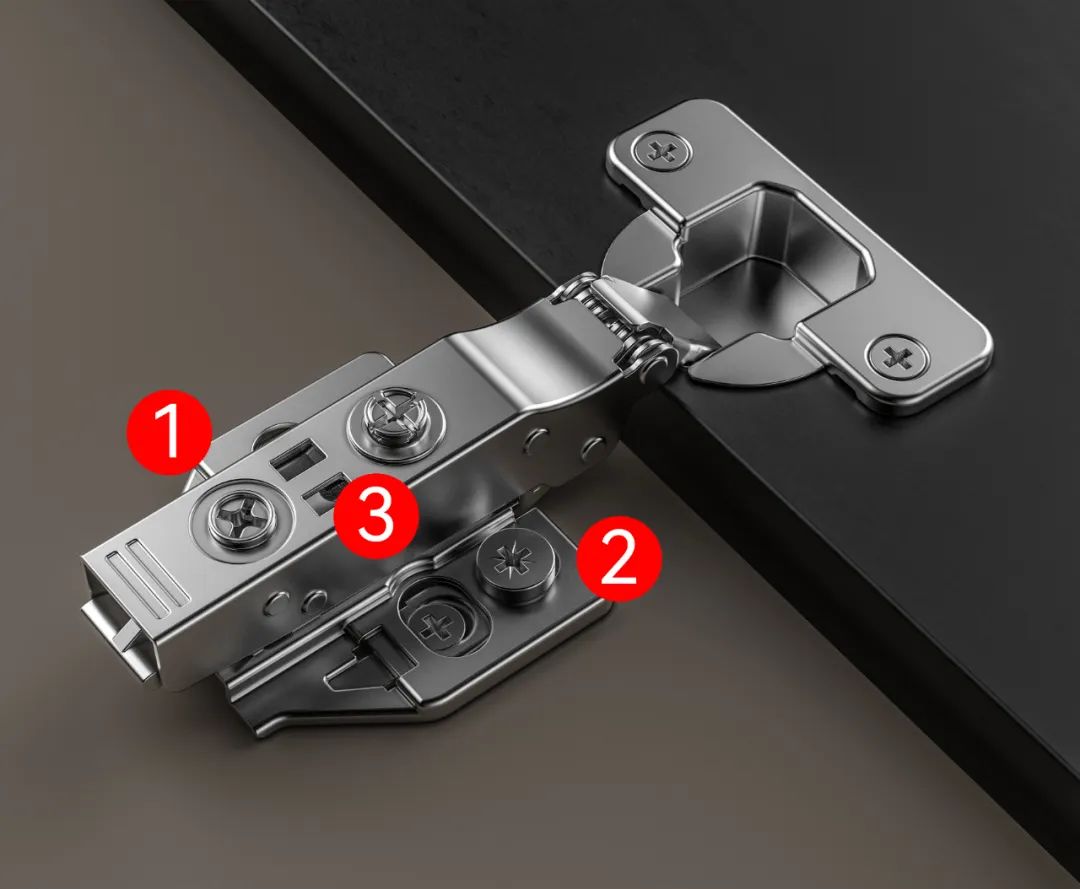 1
3
2